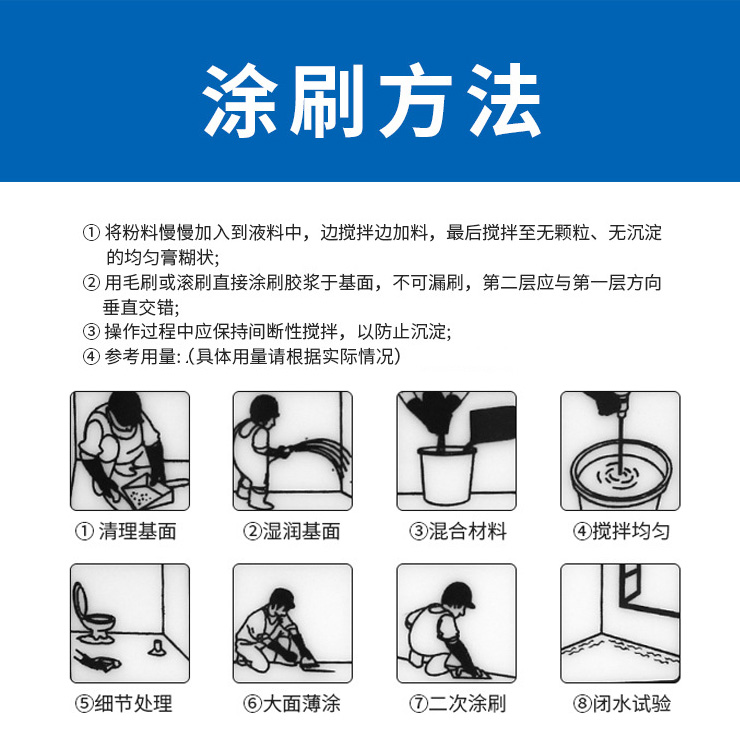 涂刷方法

① 将粉料慢慢加入到液料中，边搅拌边加料，最后搅拌至无颗粒、无沉淀的均匀膏糊状;
② 用毛刷或滚刷直接涂刷胶浆于基面，不可漏刷，第二层应与第一层方向垂直交错;
③ 操作过程中应保持间断性搅拌，以防止沉淀;
④ 参考用量: .(具体用量请根据实际情况)

① 清理基面
②湿润基面
③混合材料
④搅拌均匀
⑤细节处理
⑥大面薄涂
⑦二次涂刷
⑧闭水试验